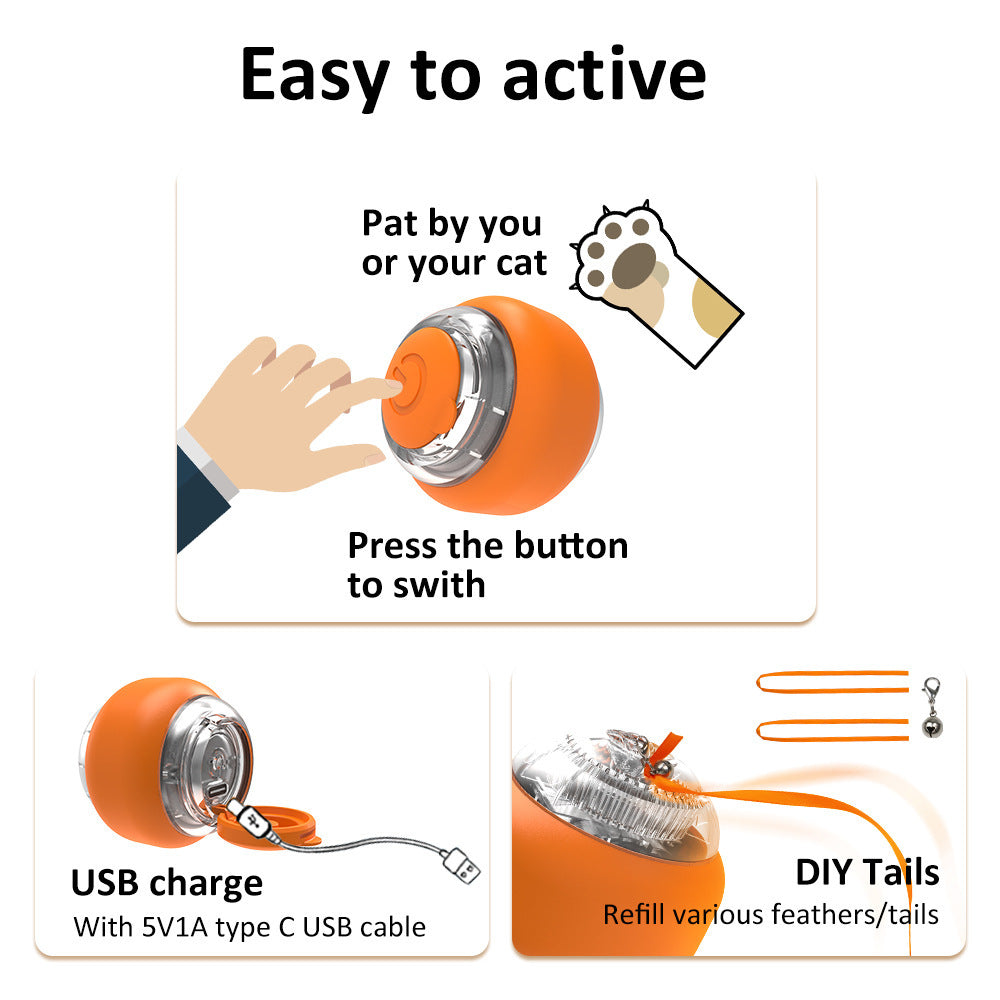 Easy to active

Pat by you or your cat

Press the button to swith

USB charge
With 5V1A type C USB cable

DIY Tails
Refill various feathers/tails